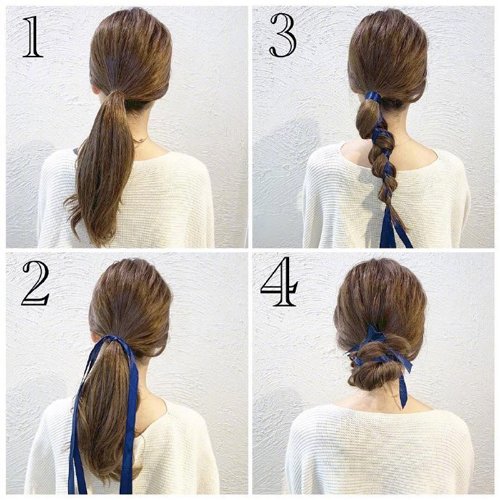 1

3

2

4