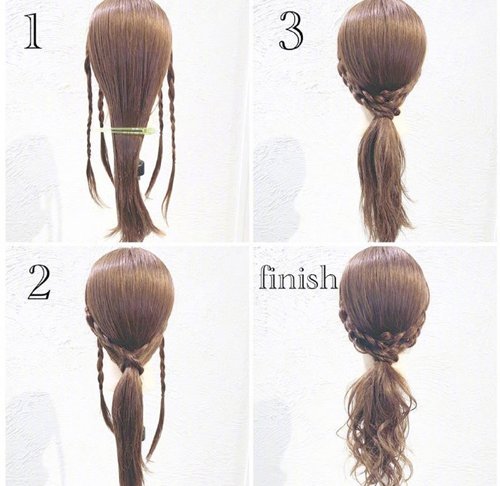 1

3

2

finish