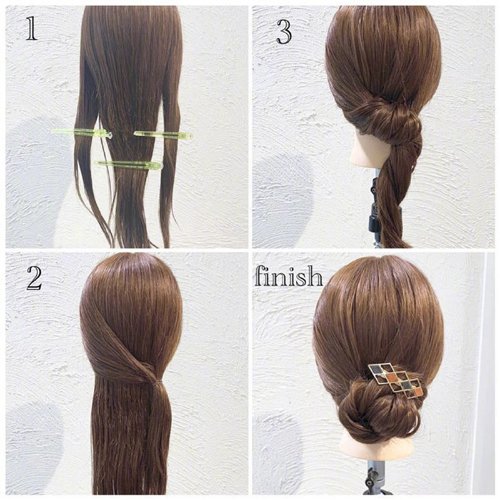 1

3

2

finish